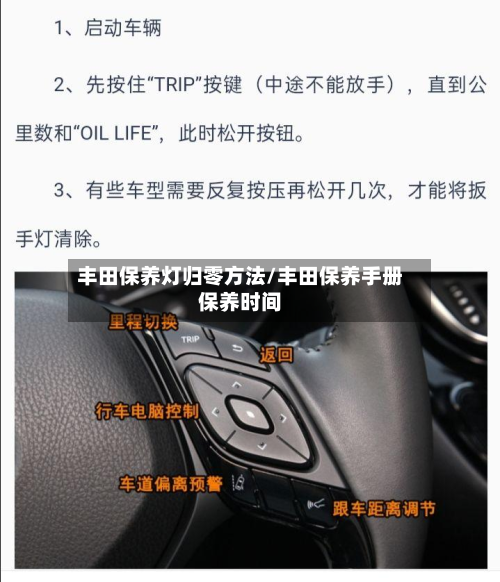 1、启动车辆

2、先按住“TRIP”按键（中途不能放手），直到公里数和“OIL LIFE”，此时松开按钮。

3、有些车型需要反复按压再松开几次，才能将扳手灯清除。

丰田保养灯归零方法/丰田保养手册保养时间

里程切换

TRIP

返回

行车电脑控制

车道偏离预警

跟车距离调节